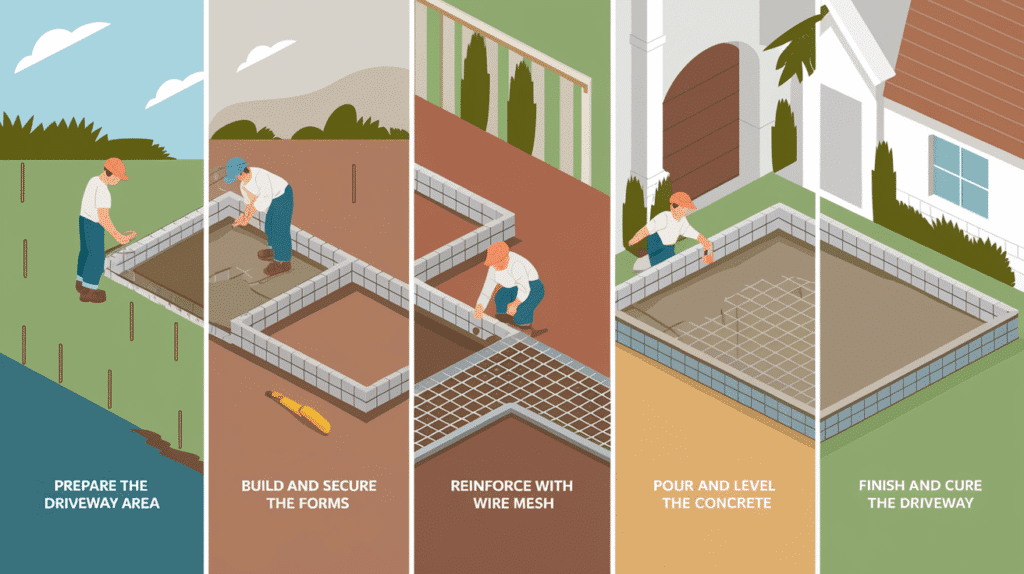 PREPARE THE DRIVEWAY AREA

BUILD AND SECURE THE FORMS

REINFORCE WITH WIRE MESH

POUR AND LEVEL THE CONCRETE

FINISH AND CURE THE DRIVEWAY