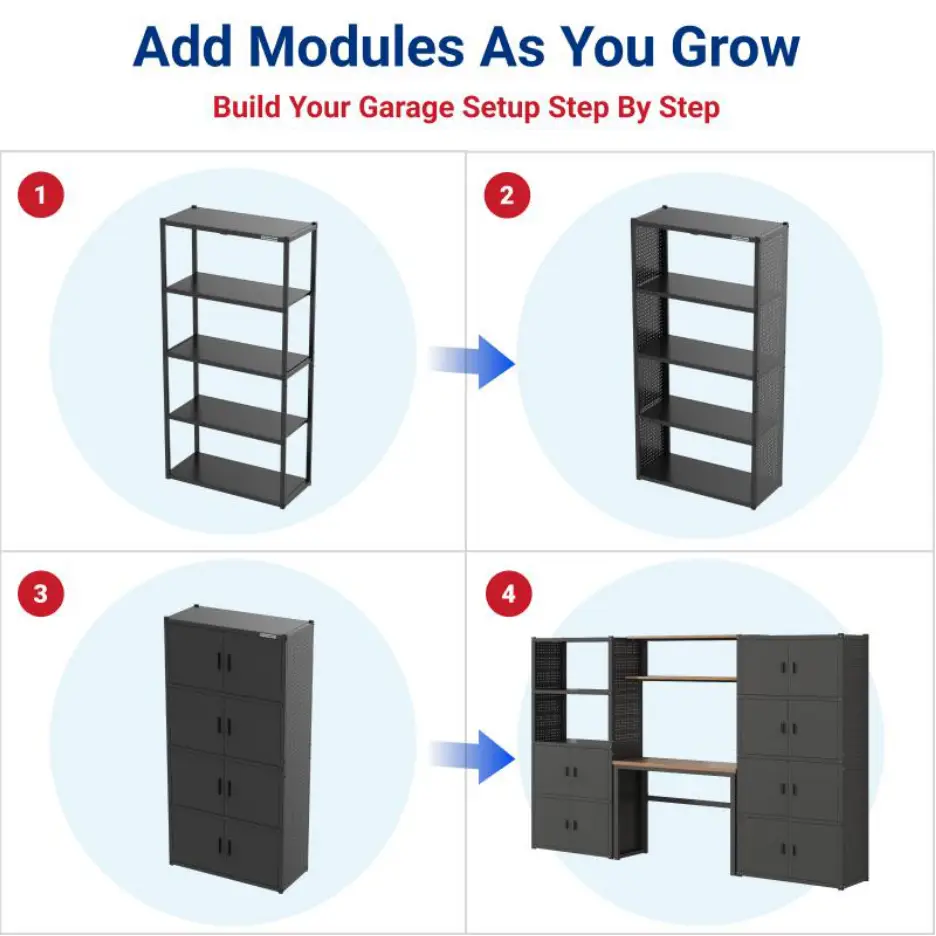 Add Modules As You Grow

Build Your Garage Setup Step By Step

1

2

3

4