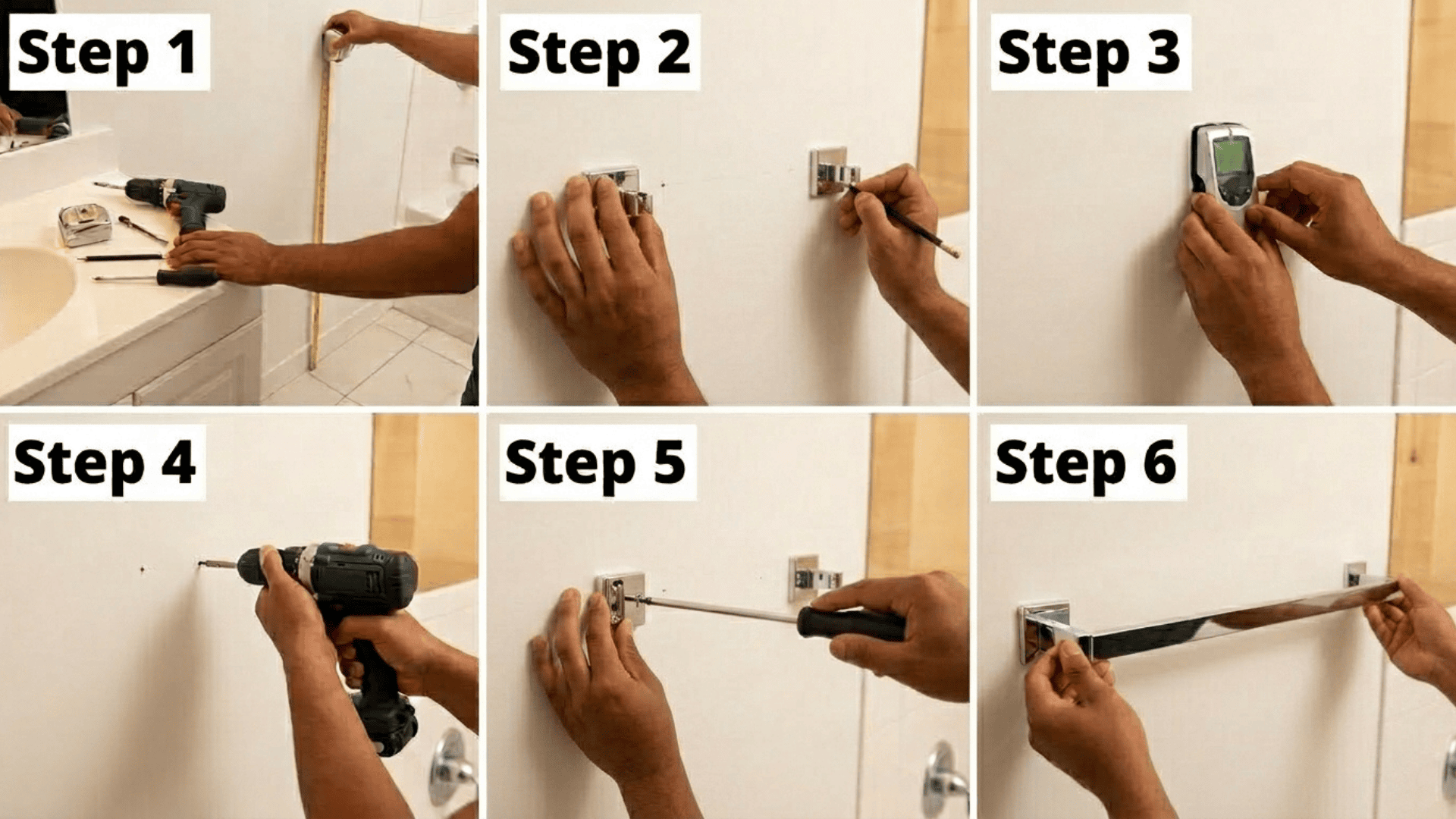 Step 1

Step 2

Step 3

Step 4

Step 5

Step 6